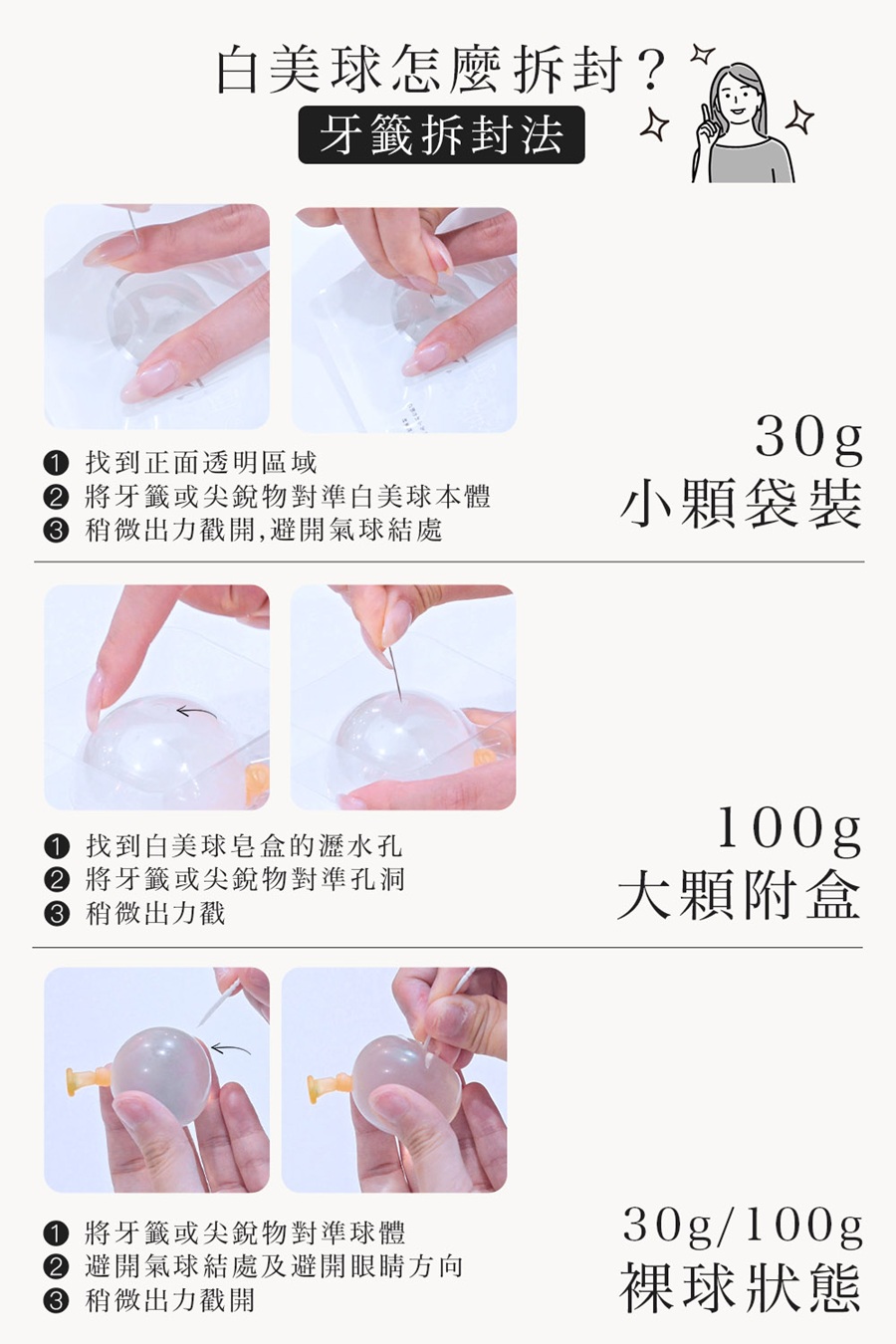 白美球怎麼拆封?

牙籤拆封法

❶ 找到正面透明區域
❷ 將牙籤或尖銳物對準白美球本體
❸ 稍微出力戳開,避開氣球結處

30g
小顆袋裝

❶ 找到白美球皂盒的瀝水孔
❷ 將牙籤或尖銳物對準孔洞
❸ 稍微出力戳

100g
大顆附盒

❶ 將牙籤或尖銳物對準球體
❷ 避開氣球結處及避開眼睛方向
❸ 稍微出力戳開

30g/100g
裸球狀態