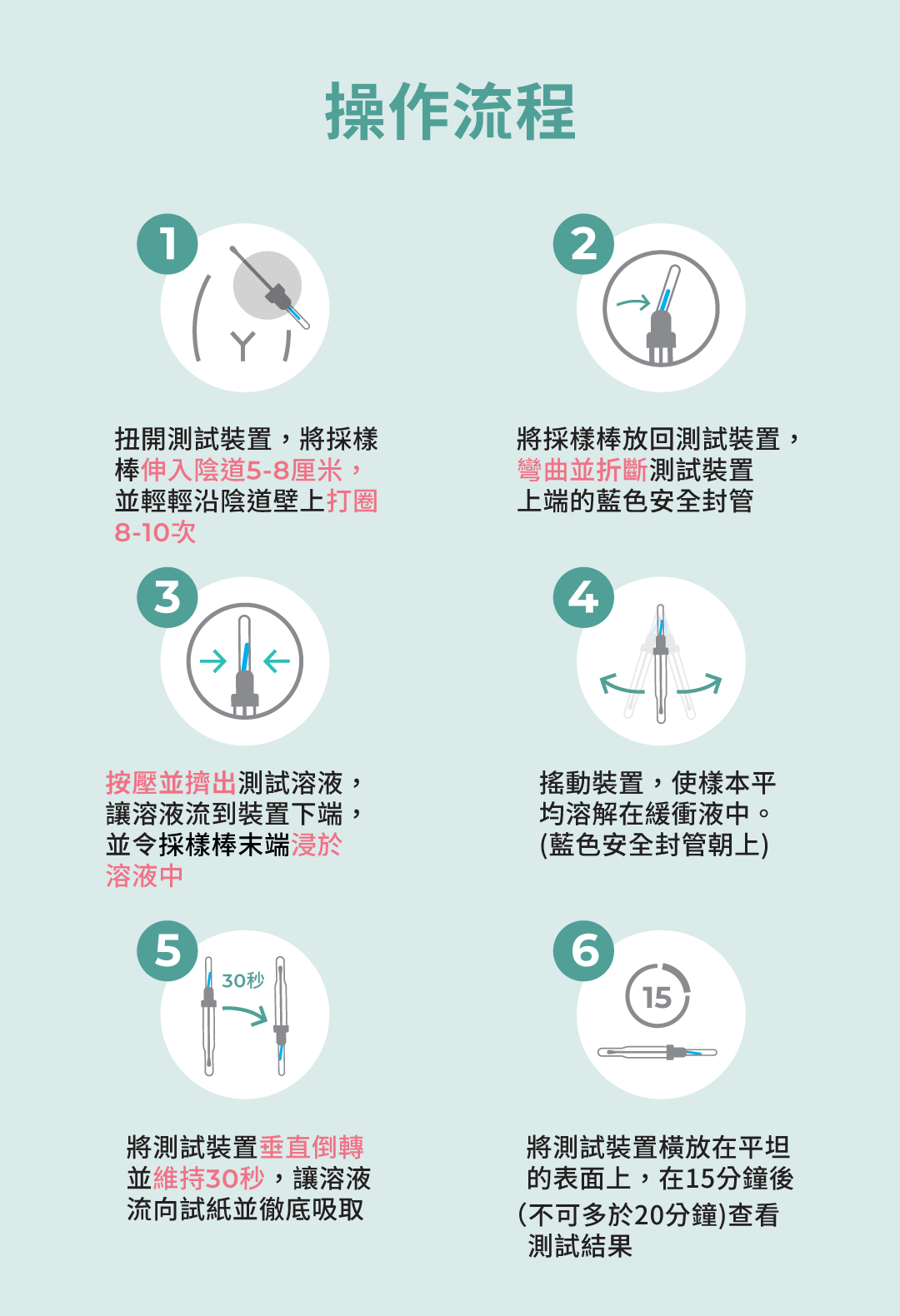 操作流程

1

扭開測試裝置，將採樣棒伸入陰道5-8厘米，並輕輕沿陰道壁上打圈8-10次

2

將採樣棒放回測試裝置，彎曲並折斷測試裝置上端的藍色安全封管

3

按壓並擠出測試溶液，讓溶液流到裝置下端，並令採樣棒末端浸於溶液中

4

搖動裝置，使樣本平均溶解在緩衝液中。(藍色安全封管朝上)

5

30秒

將測試裝置垂直倒轉並維持30秒，讓溶液流向試紙並徹底吸取

6

15

將測試裝置橫放在平坦的表面上，在15分鐘後(不可多於20分鐘)查看測試結果