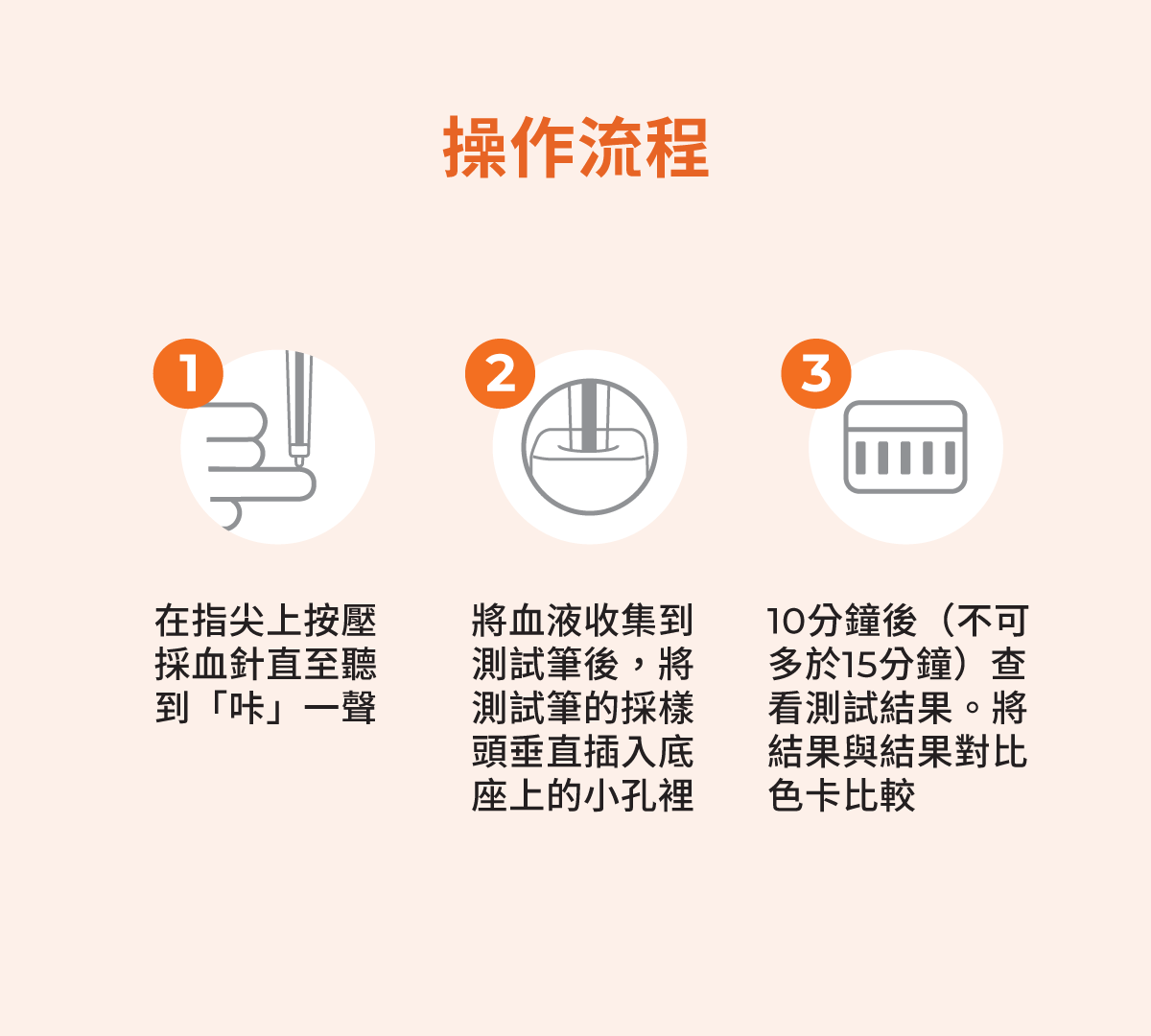 操作流程

1

在指尖上按壓採血針直至聽到「咔」一聲

2

將血液收集到測試筆後，將測試筆的採樣頭垂直插入底座上的小孔裡

3

10分鐘後（不可多於15分鐘）查看測試結果。將結果與結果對比色卡比較