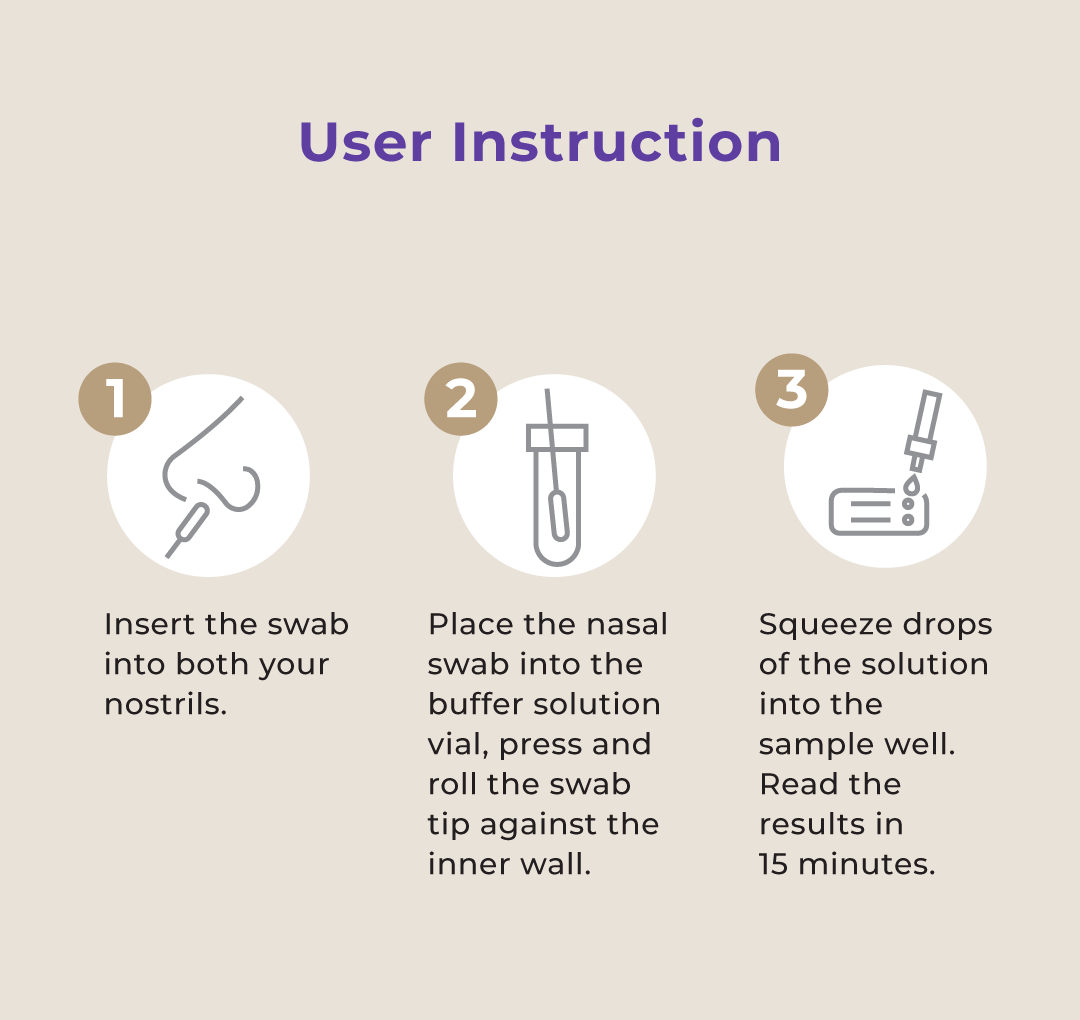 User Instruction

1

Insert the swab into both your nostrils.

2

Place the nasal swab into the buffer solution vial, press and roll the swab tip against the inner wall.

3

Squeeze drops of the solution into the sample well. Read the results in 15 minutes.